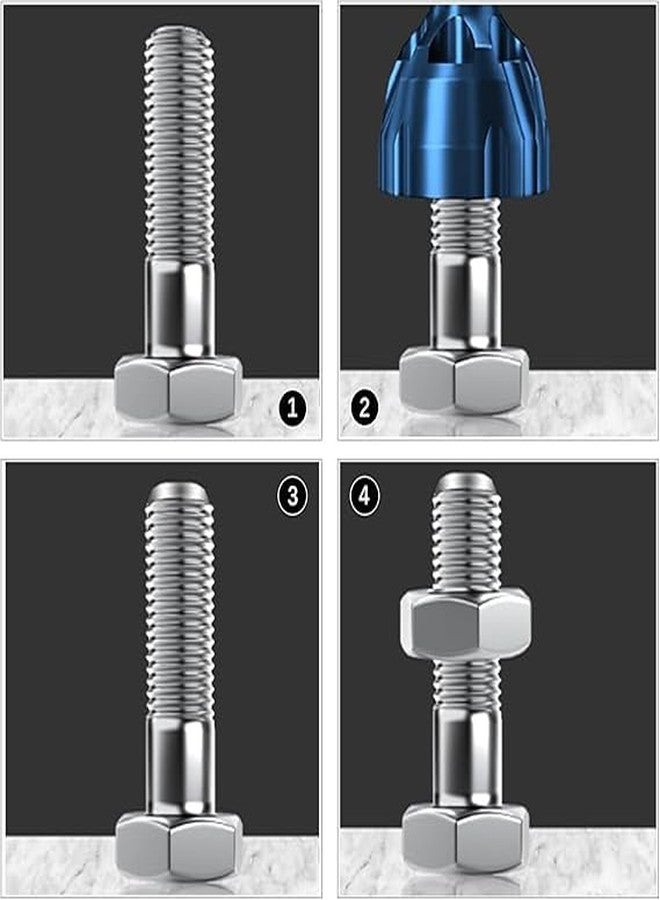 1

2

3

4